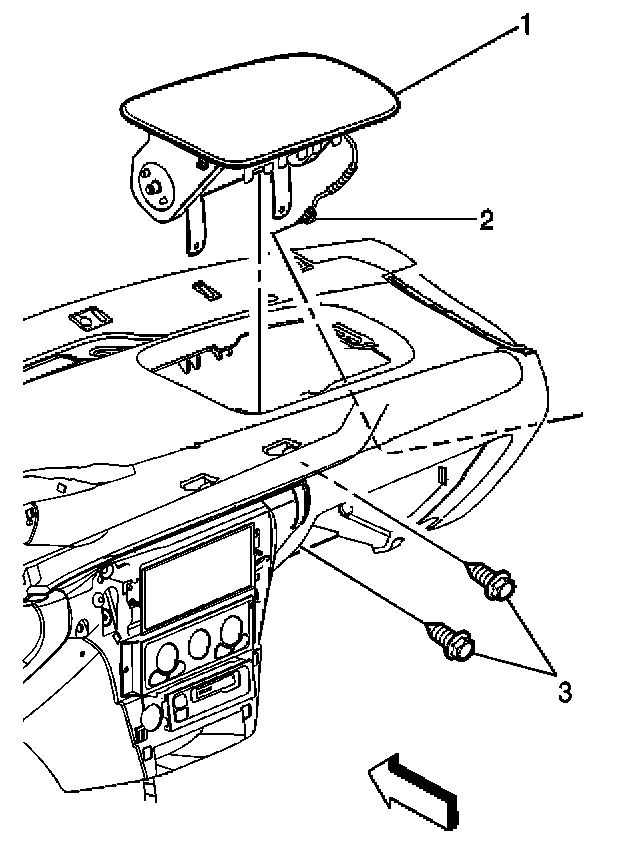 1
2
3