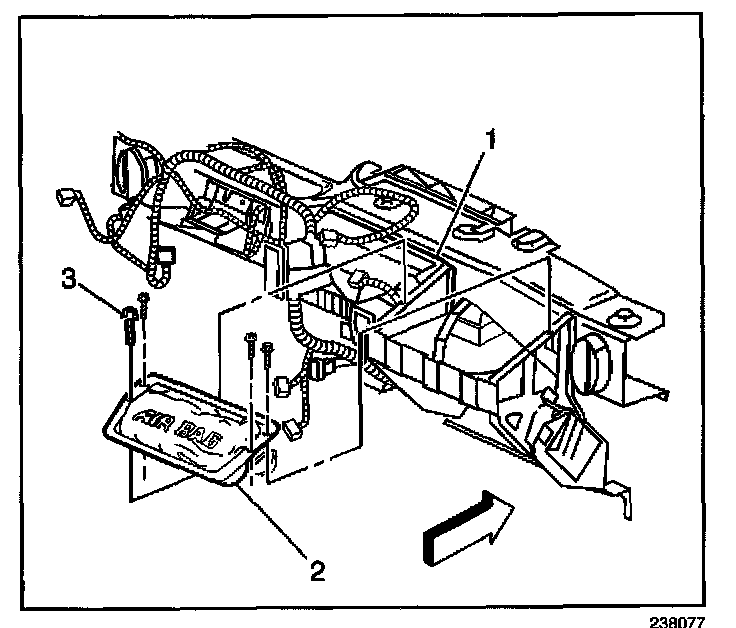 1

3

AIR BAG

2

238077