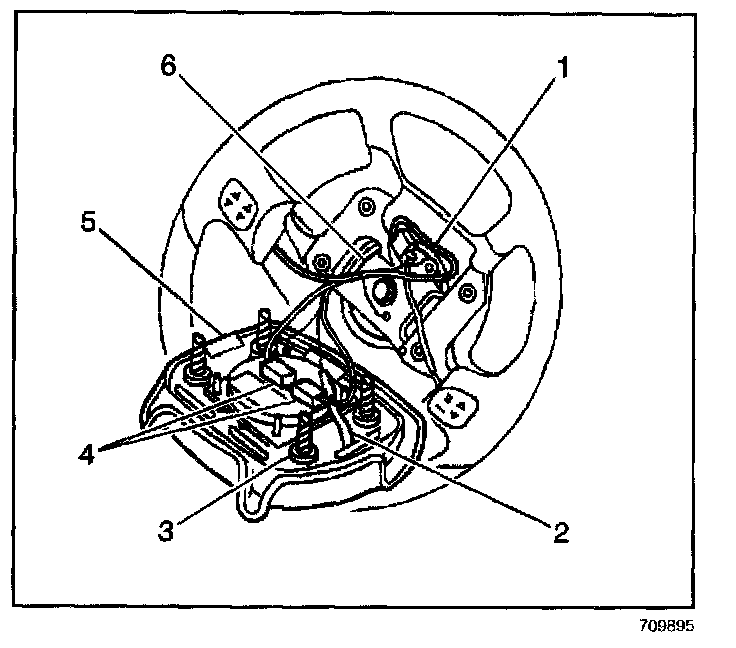 6
1
5
4
3
2
709895