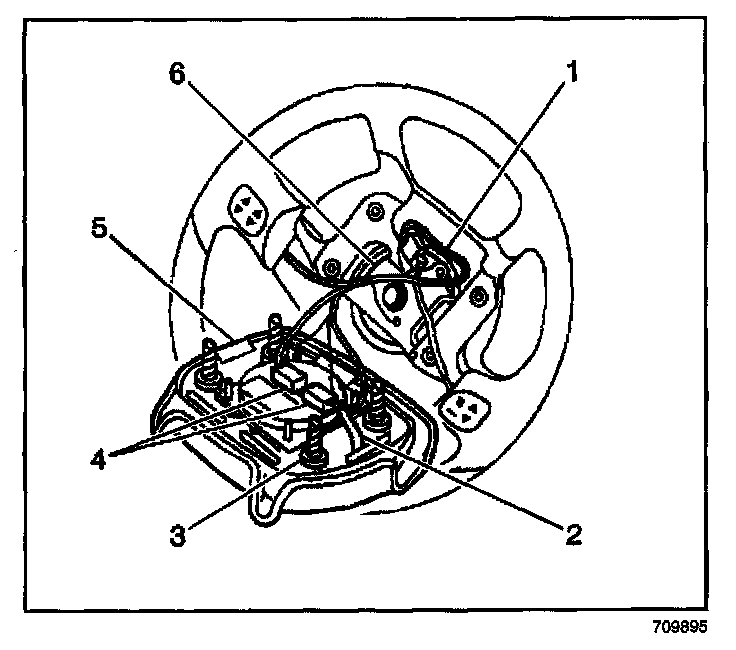 6
1
5
4
3
2
709895