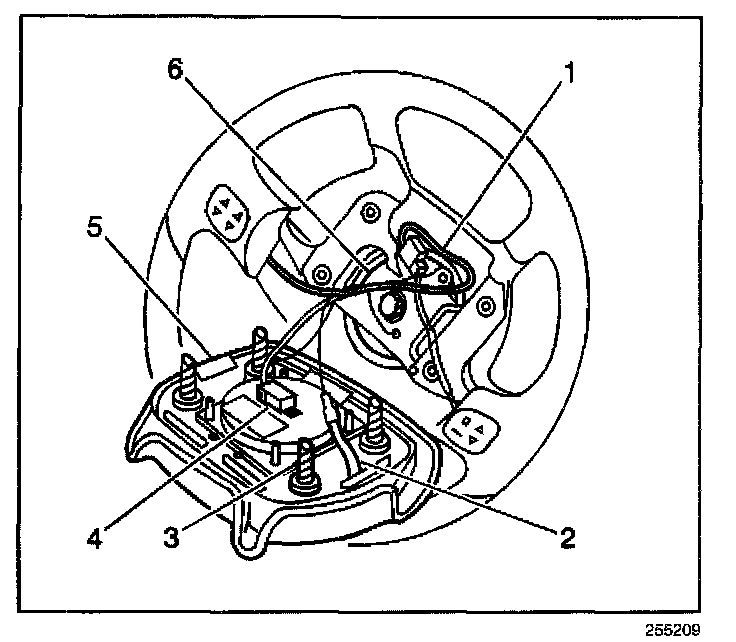 6
1
5
4
3
2
255209