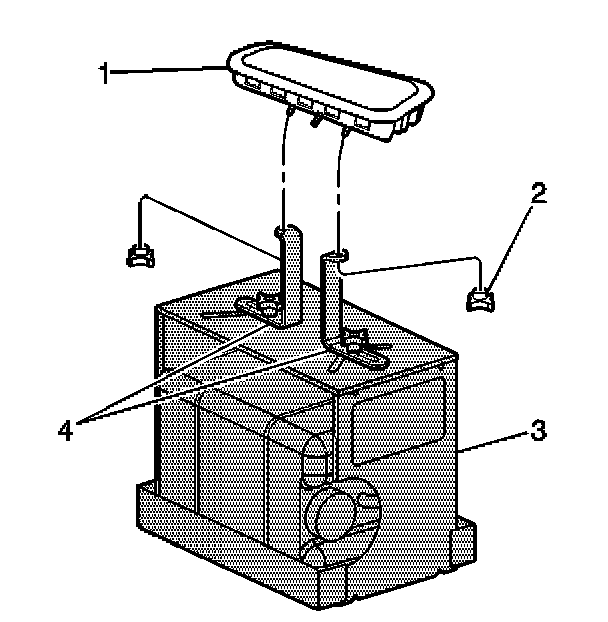 1
2
4
3