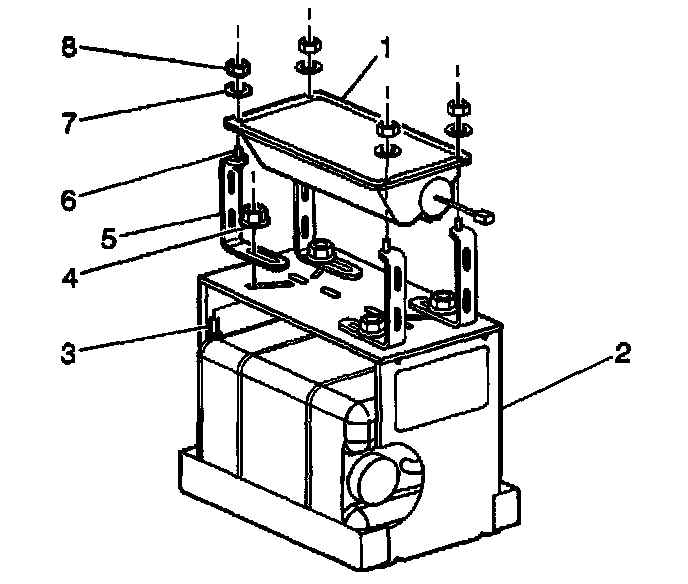 8
1
7
6
5
4
3
2