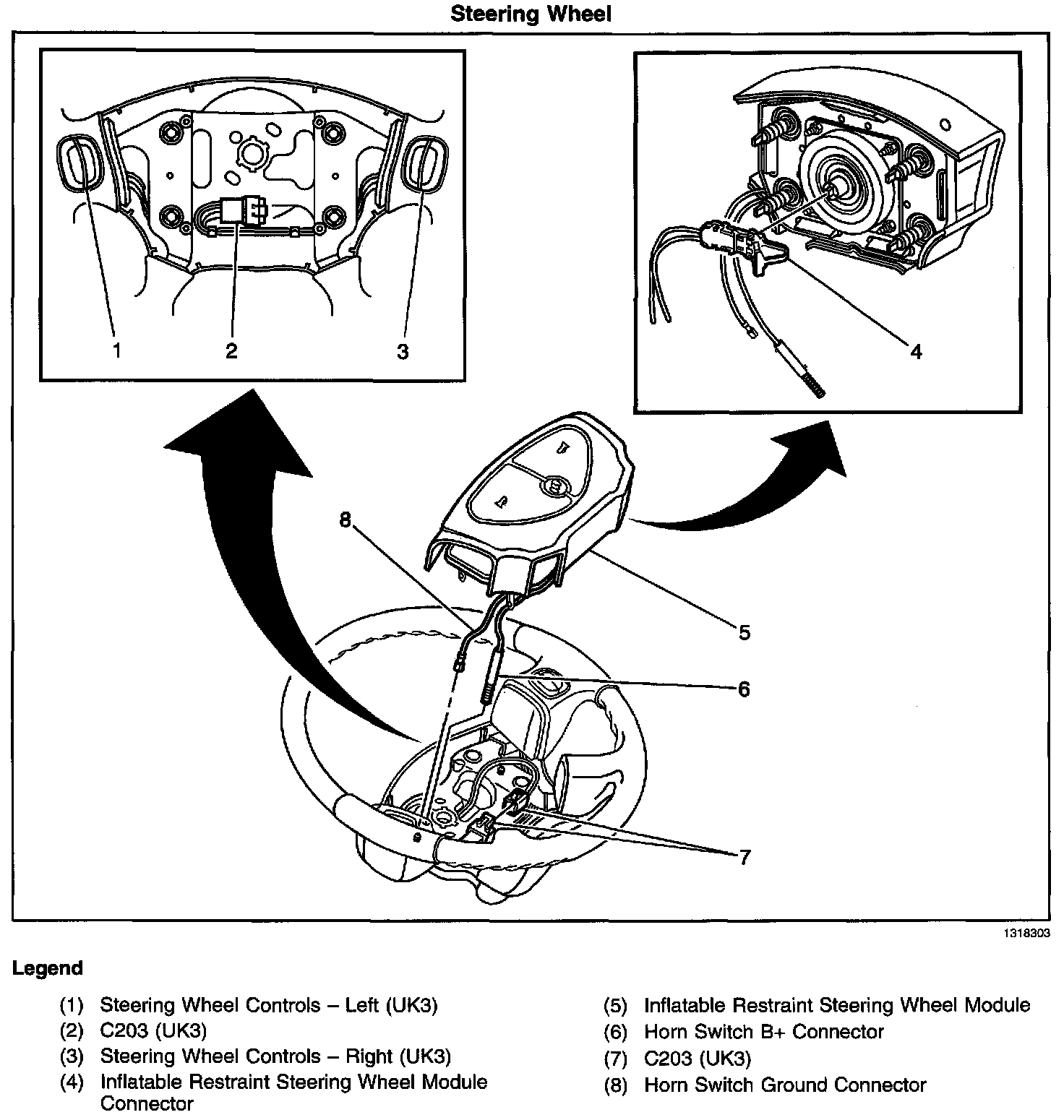 Steering Wheel

1
2
3
4
8
5
6
7

1318303

Legend

(1) Steering Wheel Controls – Left (UK3)
(2) C203 (UK3)
(3) Steering Wheel Controls – Right (UK3)
(4) Inflatable Restraint Steering Wheel Module Connector

(5) Inflatable Restraint Steering Wheel Module
(6) Horn Switch B+ Connector
(7) C203 (UK3)
(8) Horn Switch Ground Connector