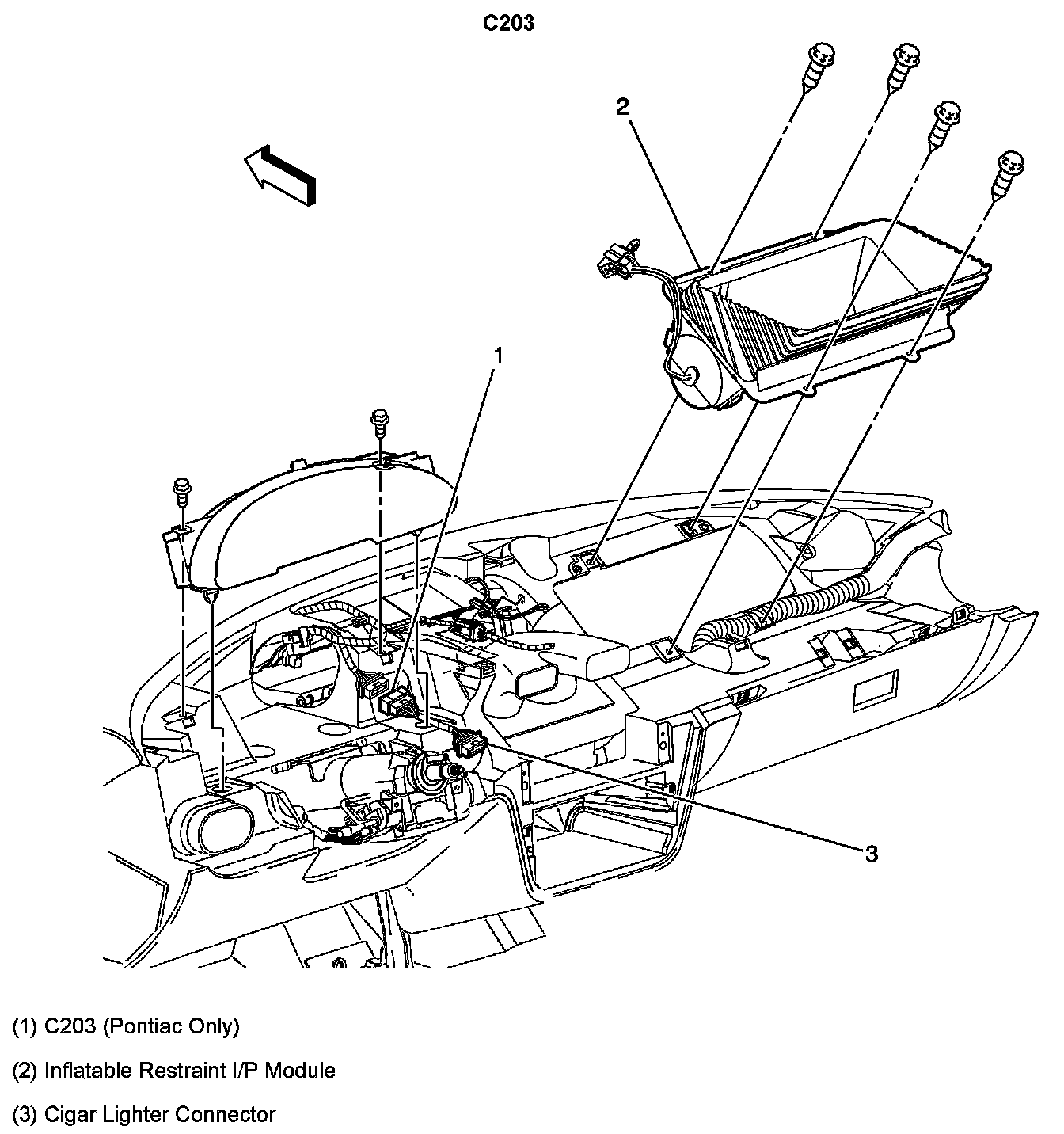 C203

2

1

3

(1) C203 (Pontiac Only)

(2) Inflatable Restraint I/P Module

(3) Cigar Lighter Connector