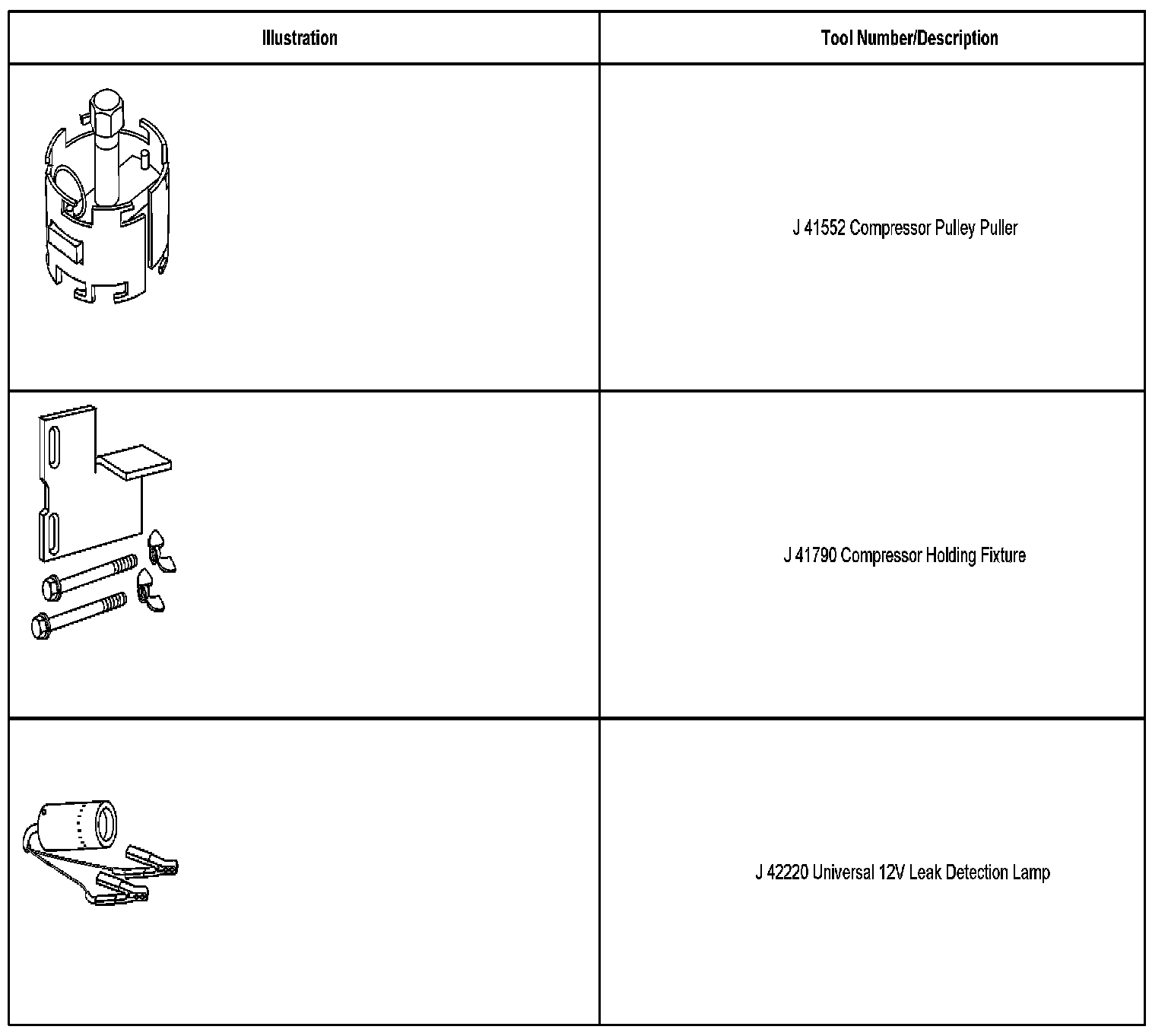 | Illustration | Tool Number/Description |
|---|---|
| | J 41552 Compressor Pulley Puller |
| | J 41790 Compressor Holding Fixture |
| | J 42220 Universal 12V Leak Detection Lamp |