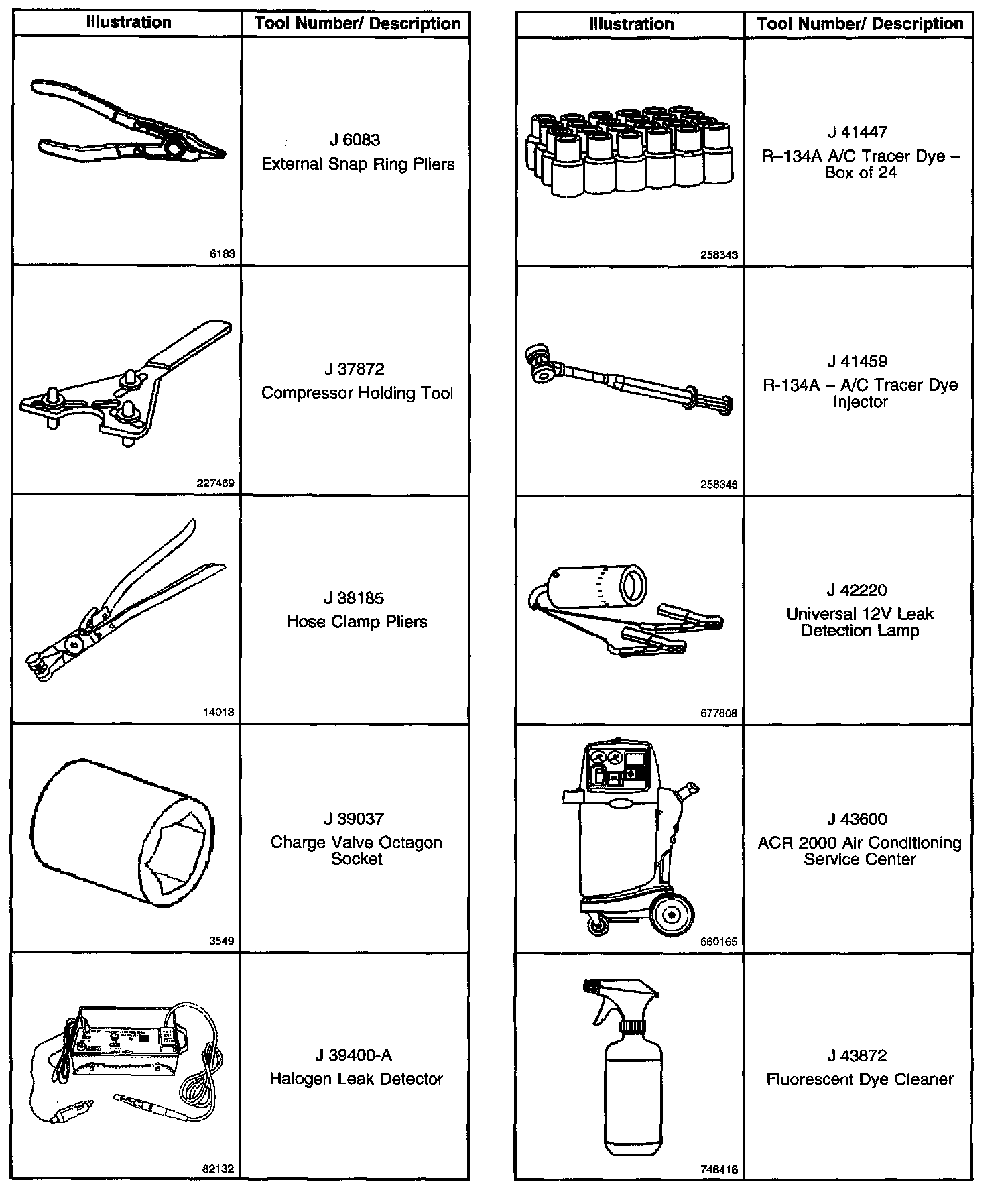 | Illustration | Tool Number/ Description |
|---|---|
| 6183 | J 6083 External Snap Ring Pliers |
| 227469 | J 37872 Compressor Holding Tool |
| 14013 | J 38185 Hose Clamp Pliers |
| 3549 | J 39037 Charge Valve Octagon Socket |
| 82132 | J 39400-A Halogen Leak Detector |

| Illustration | Tool Number/ Description |
|---|---|
| 258343 | J 41447 R–134A A/C Tracer Dye – Box of 24 |
| 258346 | J 41459 R-134A – A/C Tracer Dye Injector |
| 677808 | J 42220 Universal 12V Leak Detection Lamp |
| 660165 | J 43600 ACR 2000 Air Conditioning Service Center |
| 748416 | J 43872 Fluorescent Dye Cleaner |