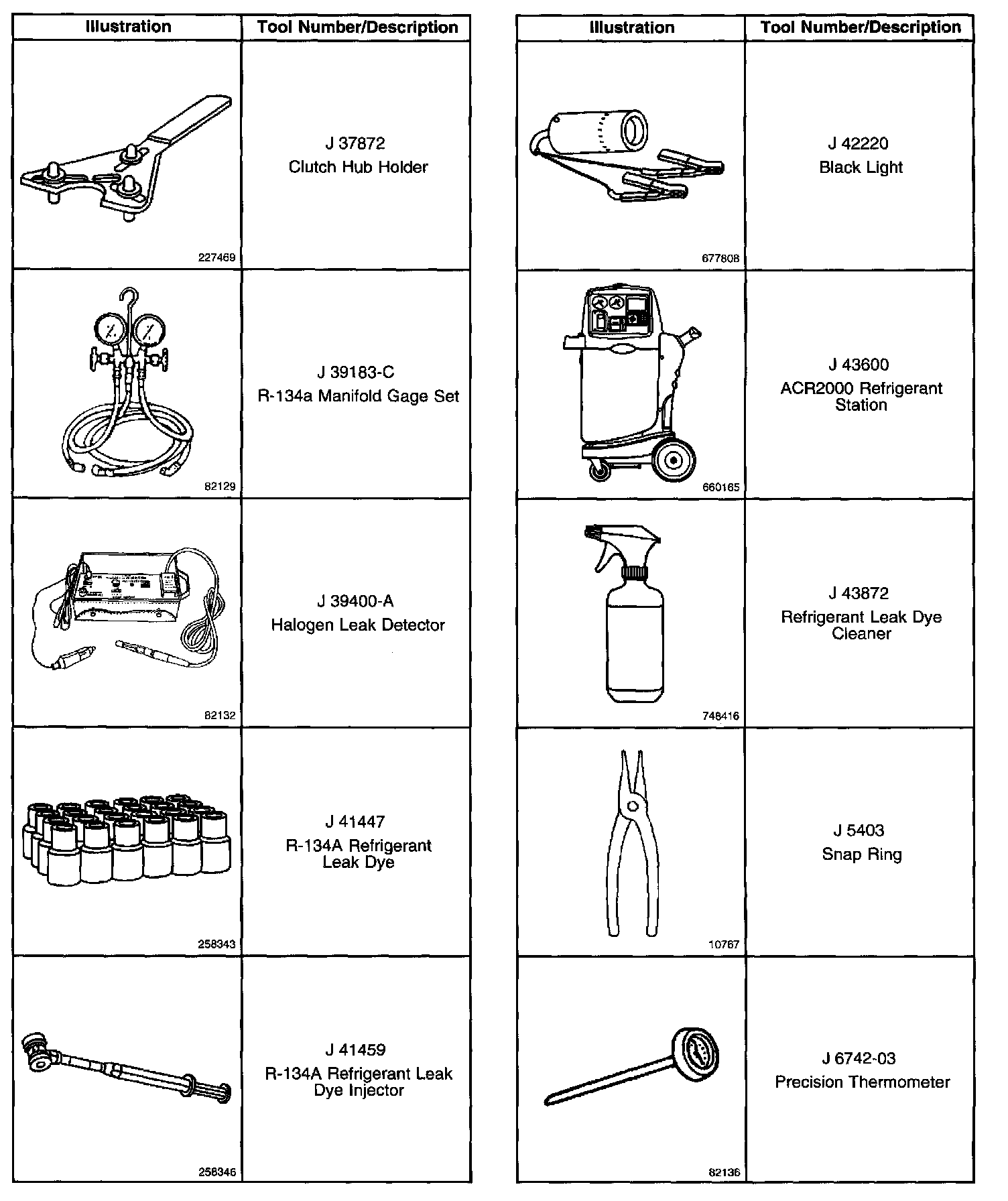 | Illustration | Tool Number/Description |
|---|---|
| 227469 | J 37872 Clutch Hub Holder |
| 82129 | J 39183-C R-134a Manifold Gage Set |
| 82132 | J 39400-A Halogen Leak Detector |
| 258343 | J 41447 R-134A Refrigerant Leak Dye |
| 258346 | J 41459 R-134A Refrigerant Leak Dye Injector |

| Illustration | Tool Number/Description |
|---|---|
| 677808 | J 42220 Black Light |
| 660165 | J 43600 ACR2000 Refrigerant Station |
| 748416 | J 43872 Refrigerant Leak Dye Cleaner |
| 10767 | J 5403 Snap Ring |
| 82136 | J 6742-03 Precision Thermometer |