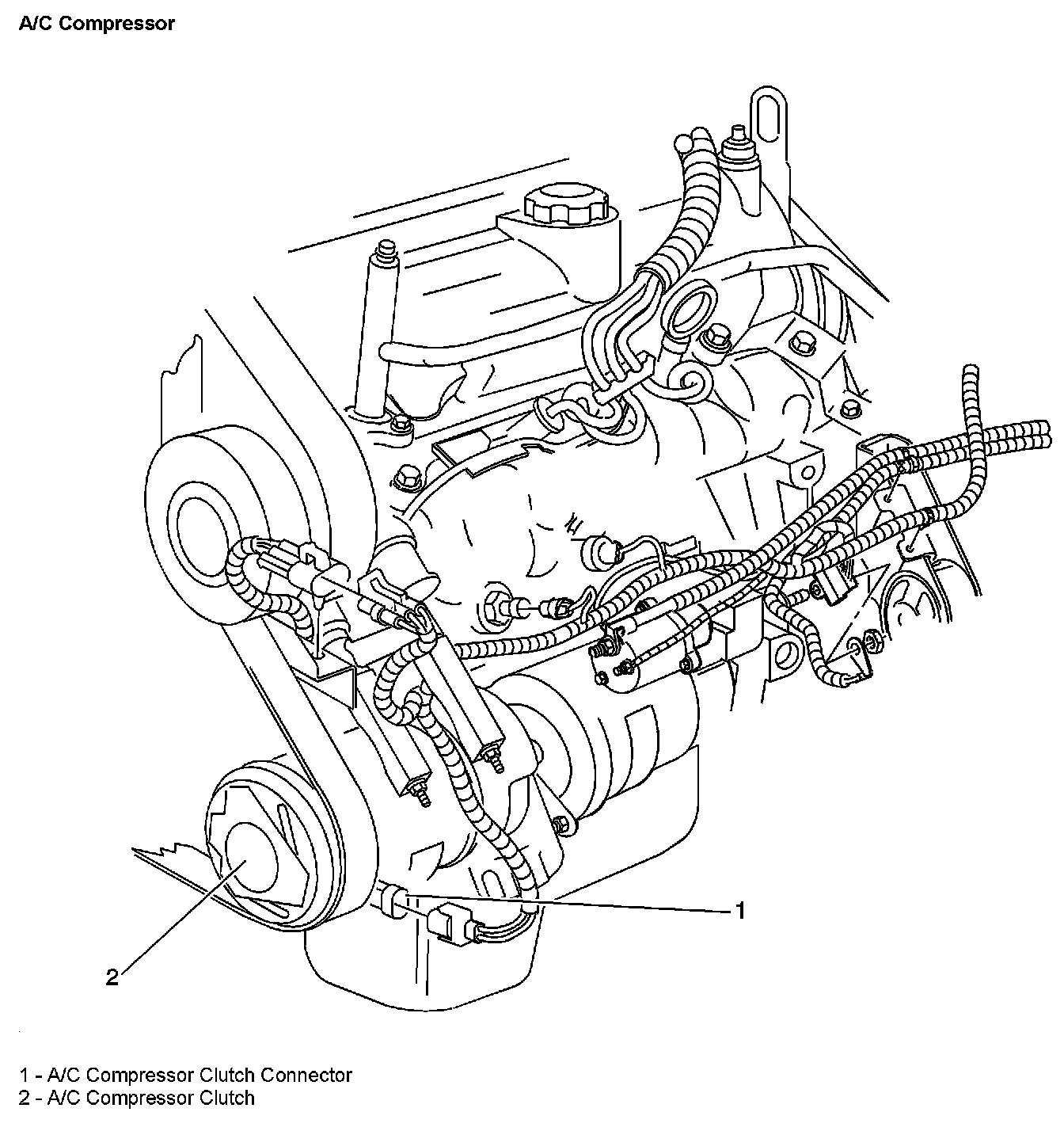 A/C Compressor

1

2

1 - A/C Compressor Clutch Connector
2 - A/C Compressor Clutch