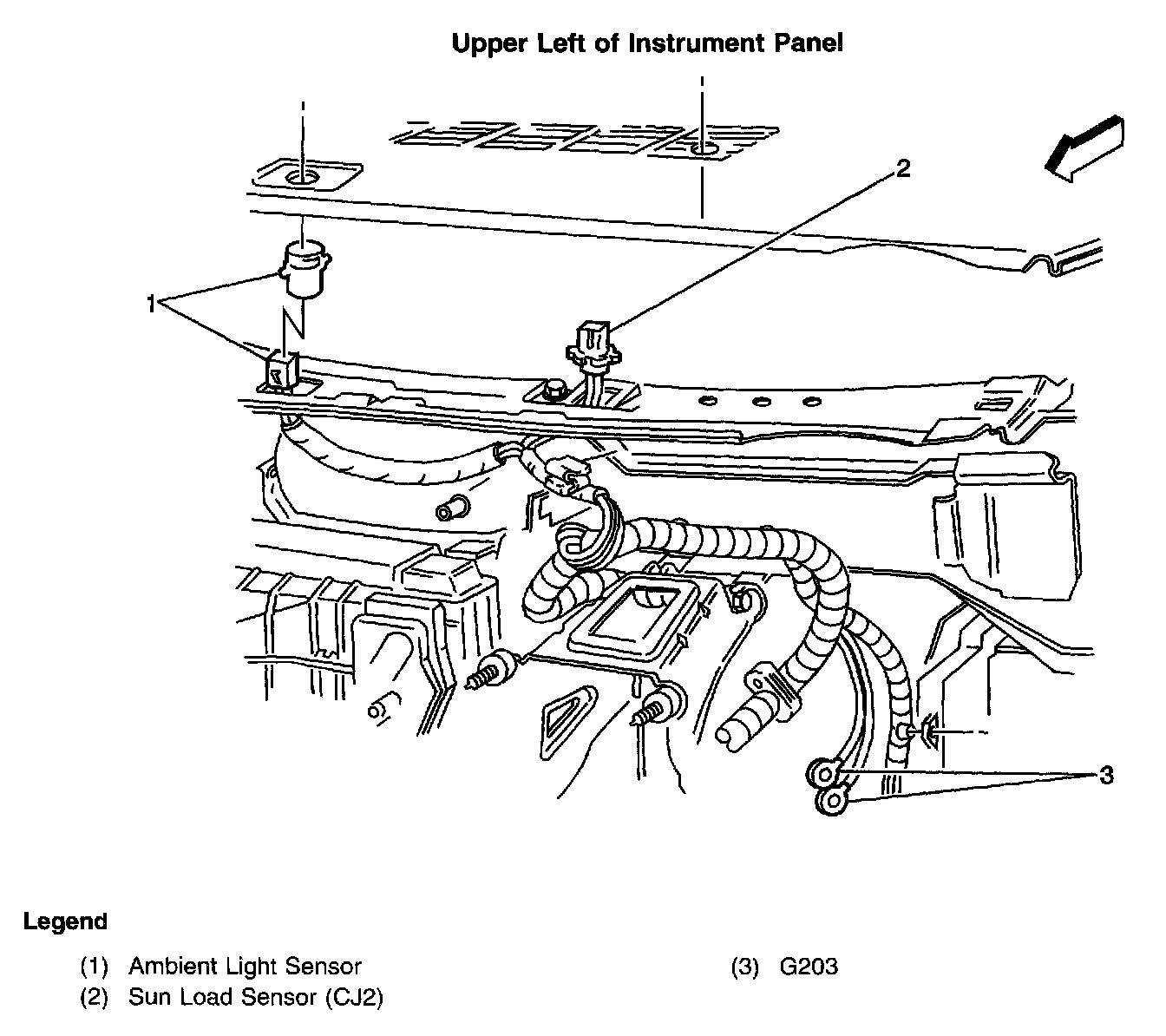 Upper Left of Instrument Panel

2

1

3

Legend

(1) Ambient Light Sensor

(2) Sun Load Sensor (CJ2)

(3) G203