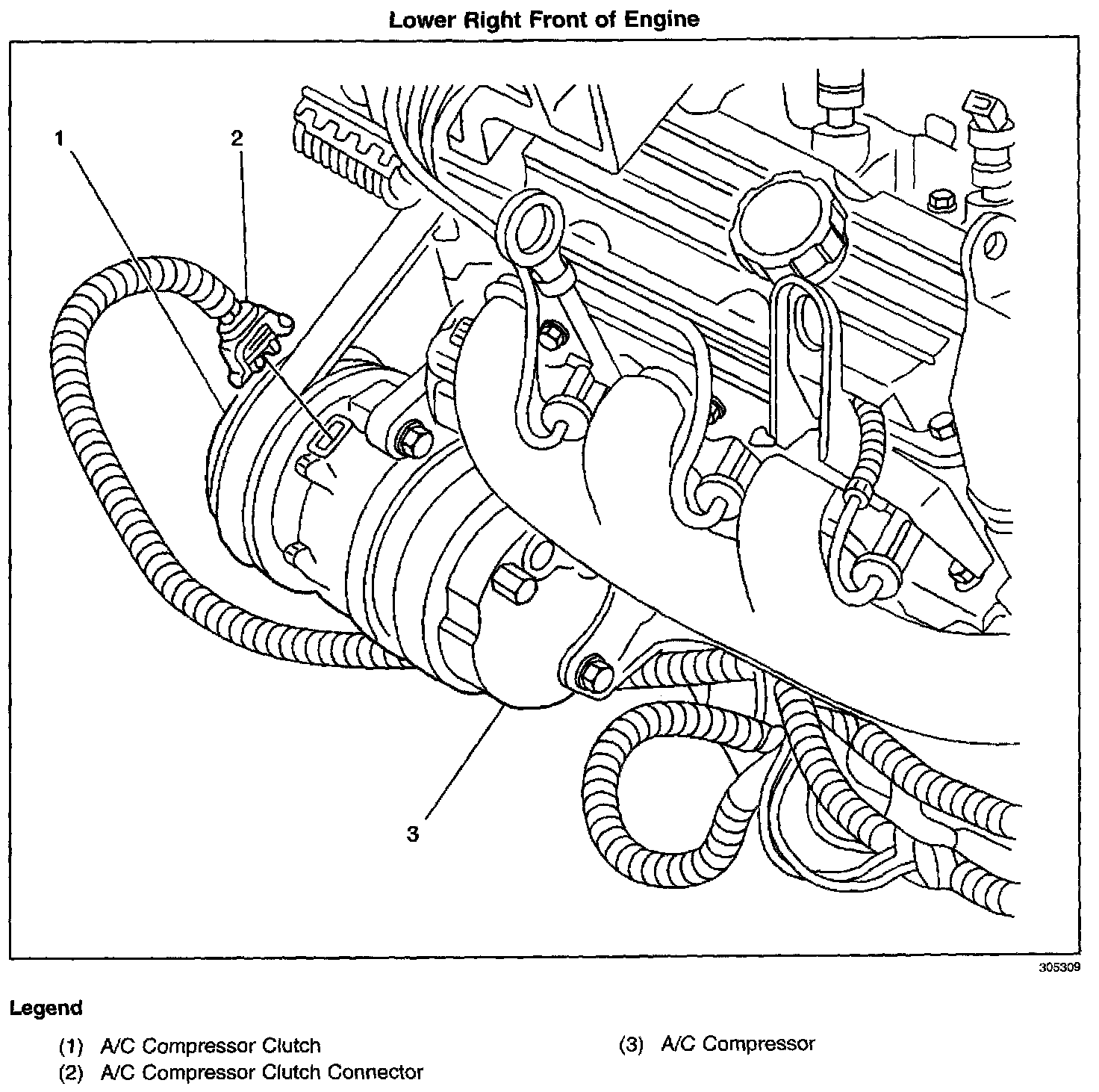 Lower Right Front of Engine

1

2

3

305309

Legend

(1) A/C Compressor Clutch

(2) A/C Compressor Clutch Connector

(3) A/C Compressor