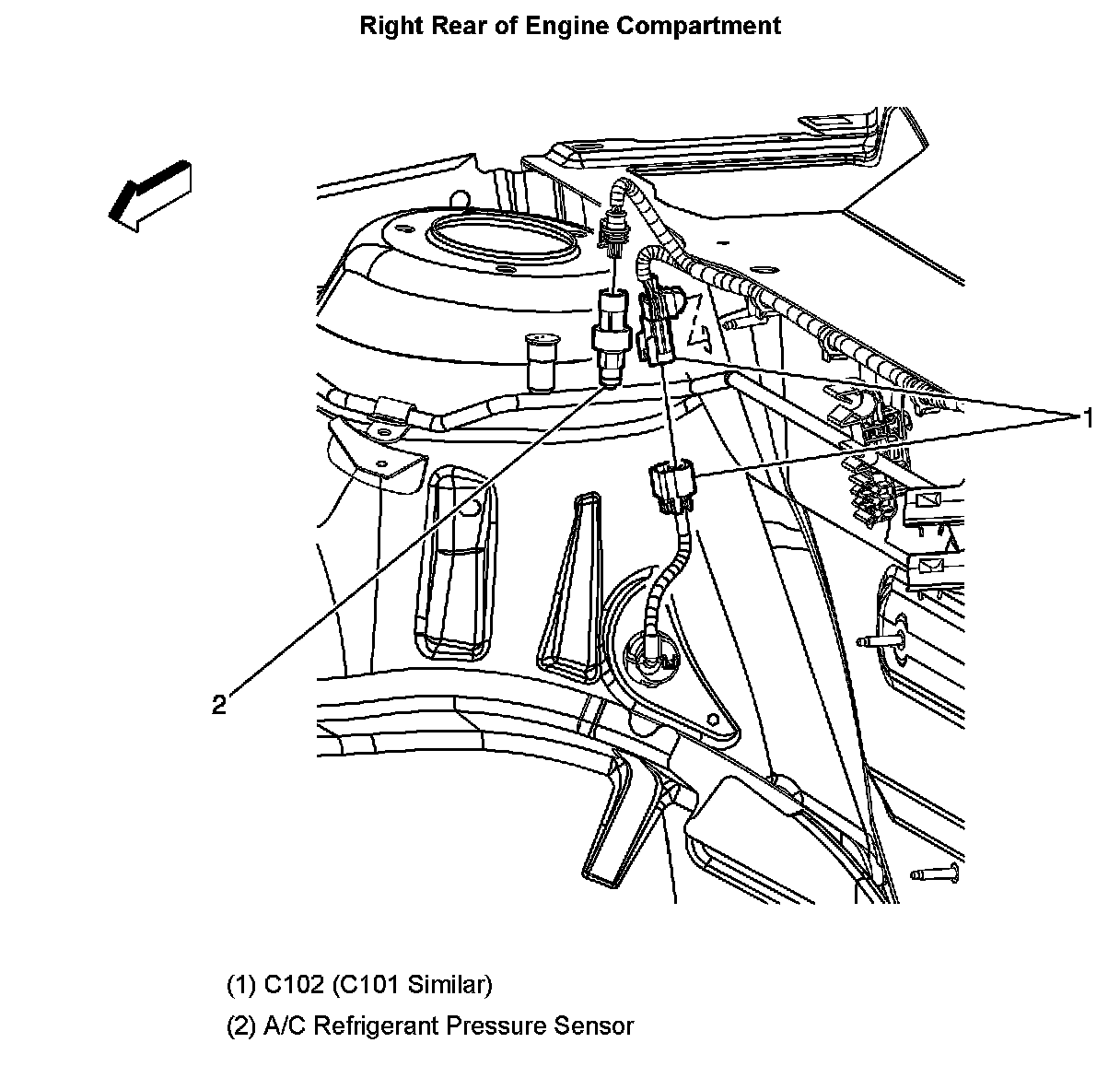 Right Rear of Engine Compartment

1

2

(1) C102 (C101 Similar)

(2) A/C Refrigerant Pressure Sensor