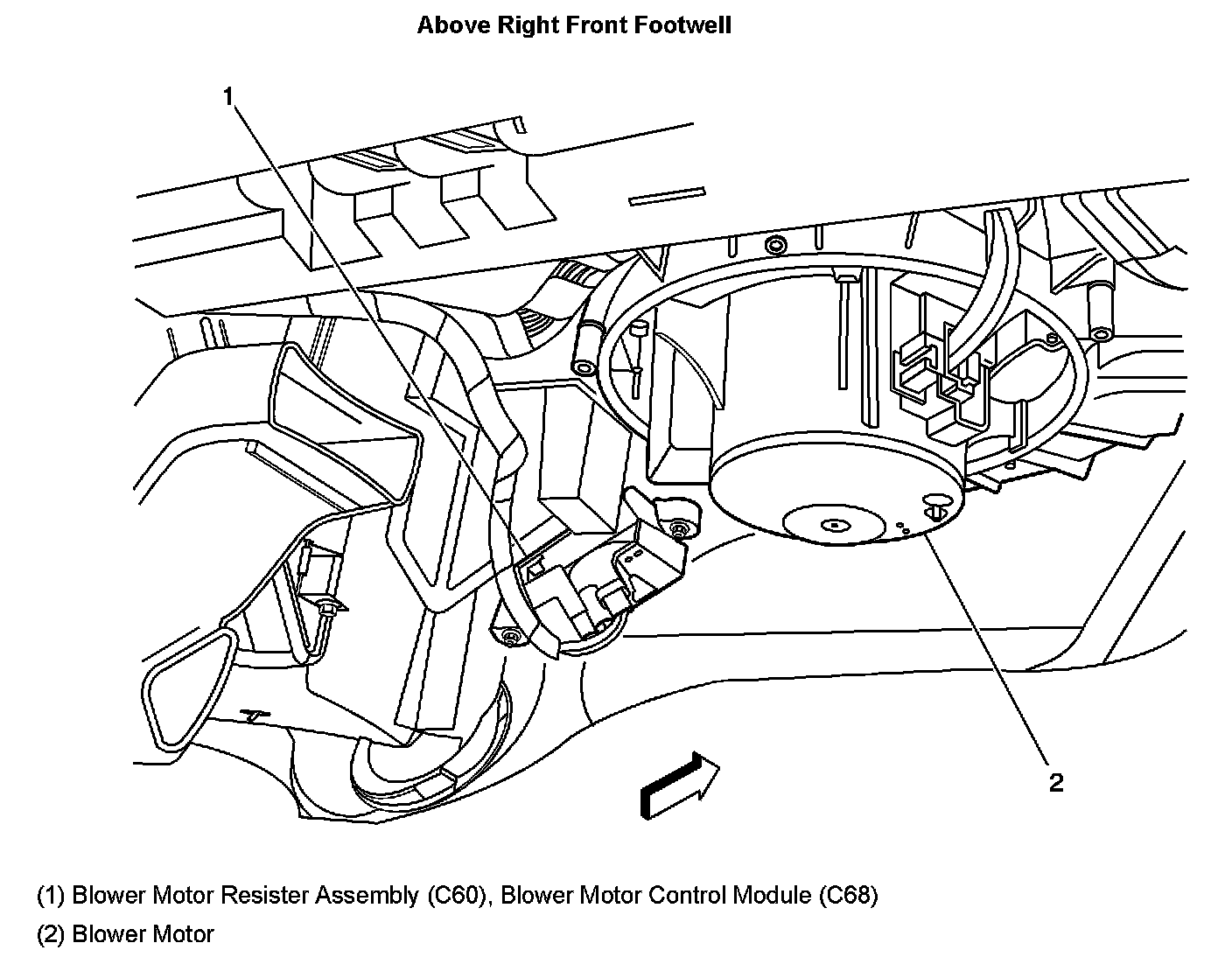 Above Right Front Footwell

1

2

(1) Blower Motor Resister Assembly (C60), Blower Motor Control Module (C68)

(2) Blower Motor