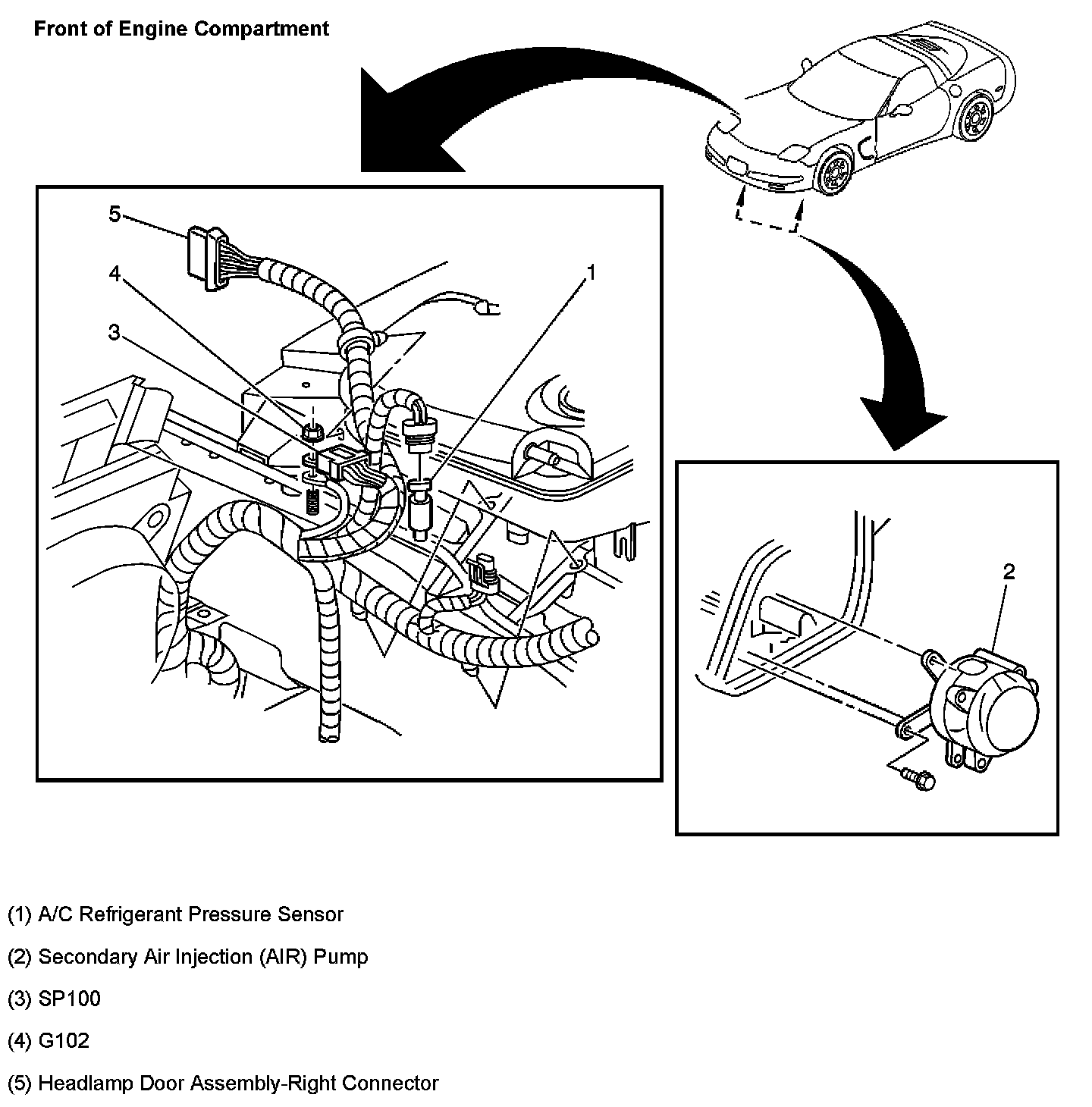 Front of Engine Compartment

5

4

3

1

2

(1) A/C Refrigerant Pressure Sensor

(2) Secondary Air Injection (AIR) Pump

(3) SP100

(4) G102

(5) Headlamp Door Assembly-Right Connector