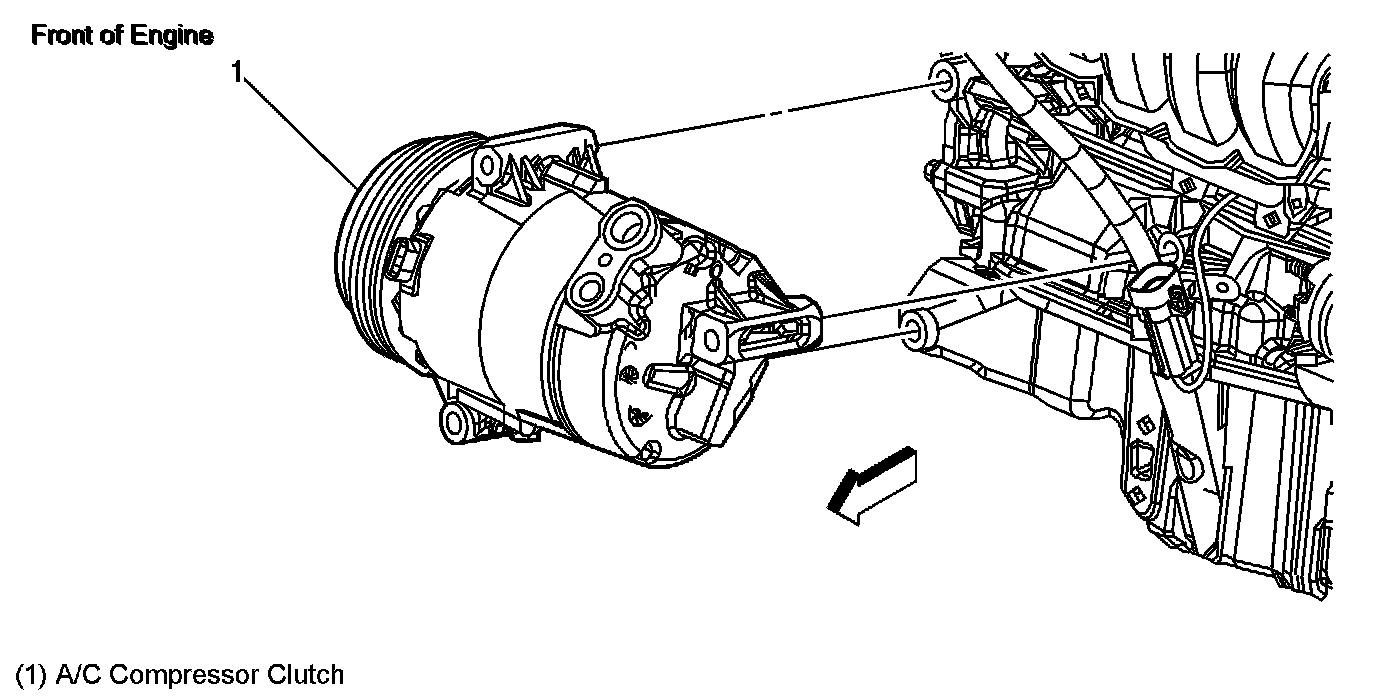 Front of Engine

1

(1) A/C Compressor Clutch