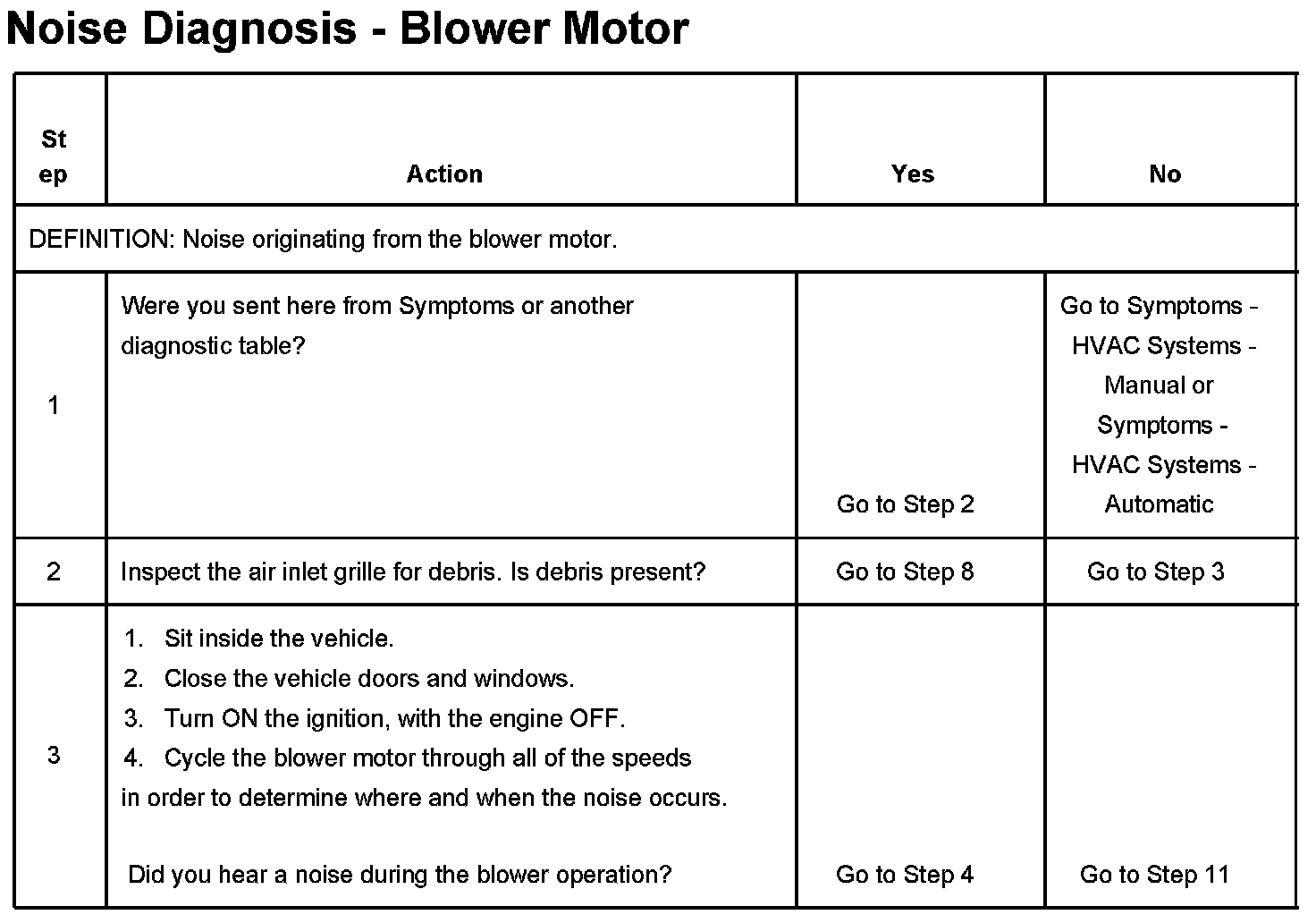 Noise Diagnosis - Blower Motor

| Step | Action | Yes | No |
|---|---|---|---|
| DEFINITION: Noise originating from the blower motor. | | | |
| 1 | Were you sent here from Symptoms or another diagnostic table? | Go to Step 2 | Go to Symptoms - HVAC Systems - Manual or Symptoms - HVAC Systems - Automatic |
| 2 | Inspect the air inlet grille for debris. Is debris present? | Go to Step 8 | Go to Step 3 |
| 3 | 1. Sit inside the vehicle. 2. Close the vehicle doors and windows. 3. Turn ON the ignition, with the engine OFF. 4. Cycle the blower motor through all of the speeds in order to determine where and when the noise occurs. Did you hear a noise during the blower operation? | Go to Step 4 | Go to Step 11 |