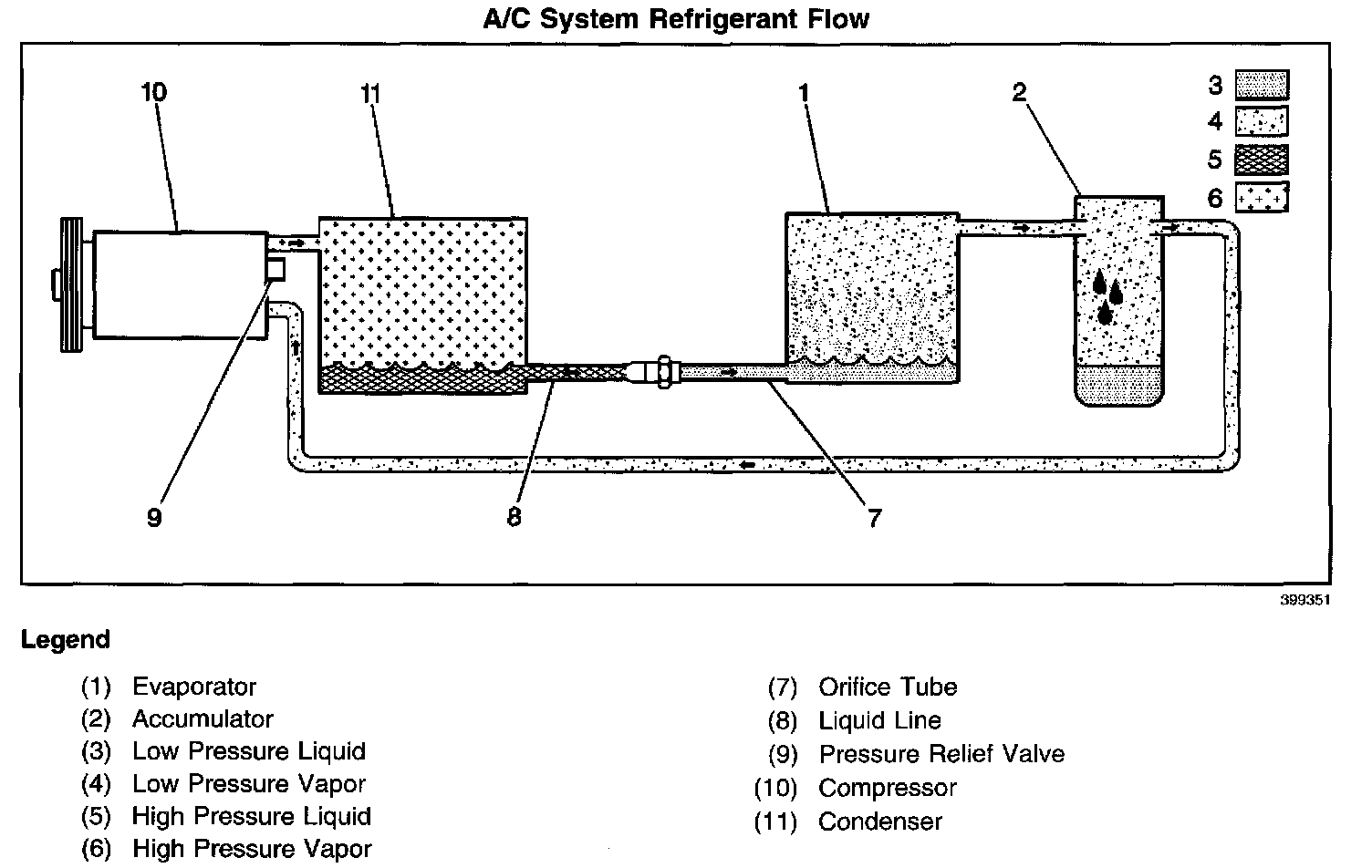 A/C System Refrigerant Flow

10

11

1

2

3

4

5

6

9

8

7

399351

Legend

(1) Evaporator
(2) Accumulator
(3) Low Pressure Liquid
(4) Low Pressure Vapor
(5) High Pressure Liquid
(6) High Pressure Vapor

(7) Orifice Tube
(8) Liquid Line
(9) Pressure Relief Valve
(10) Compressor
(11) Condenser