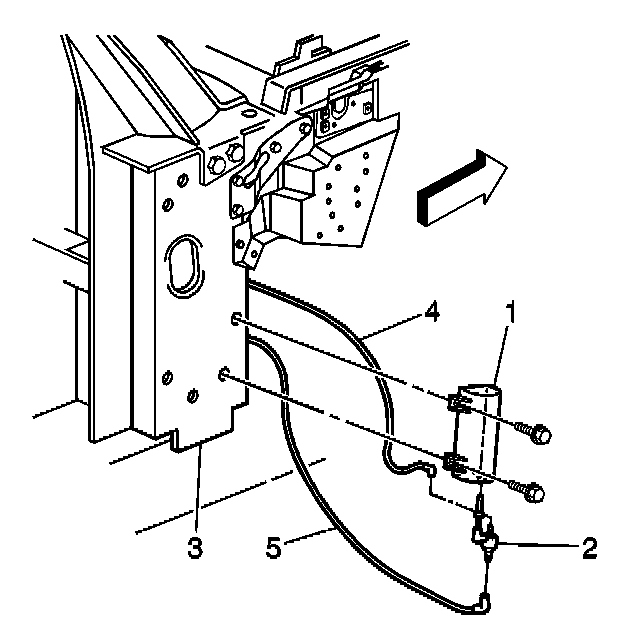 4
1
3
5
2