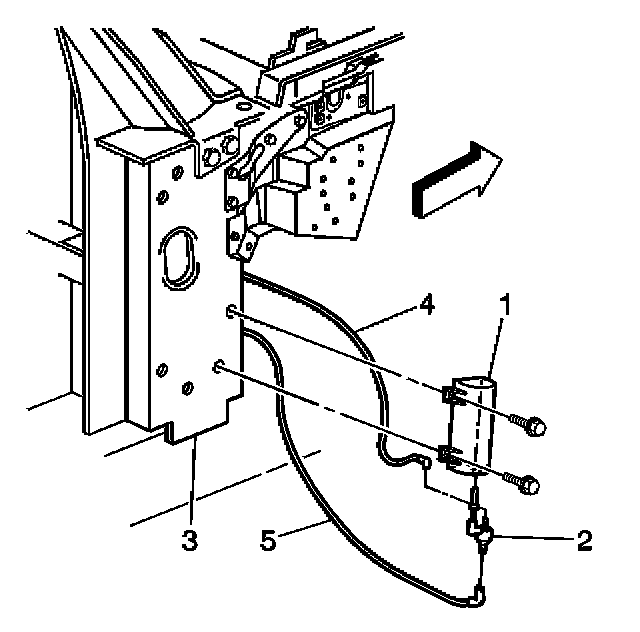 4
1
3
5
2