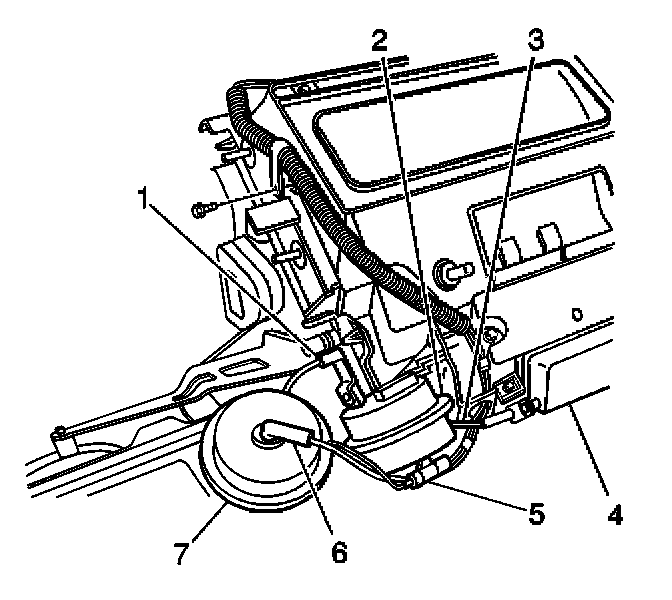 2
3
1
5
4
7
6