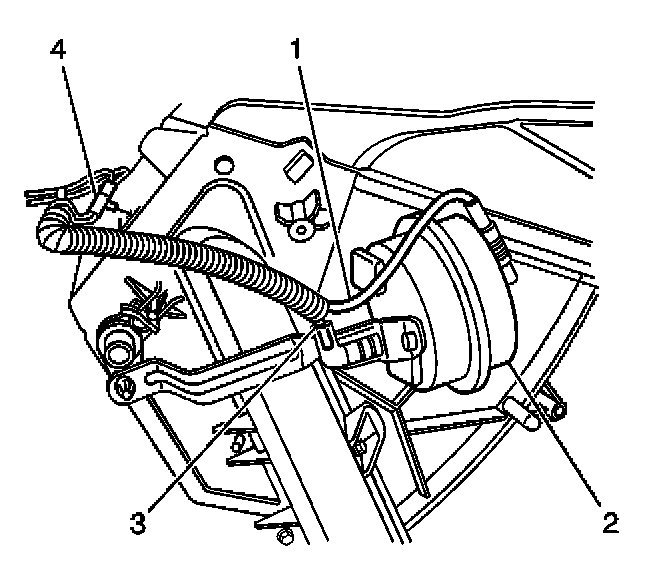 4
1
3
2