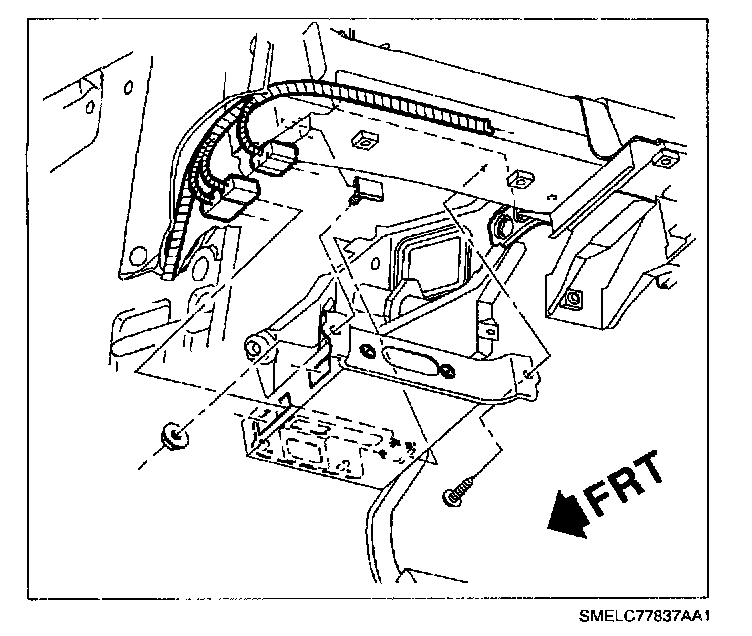 FRT

SMELC77837AA1