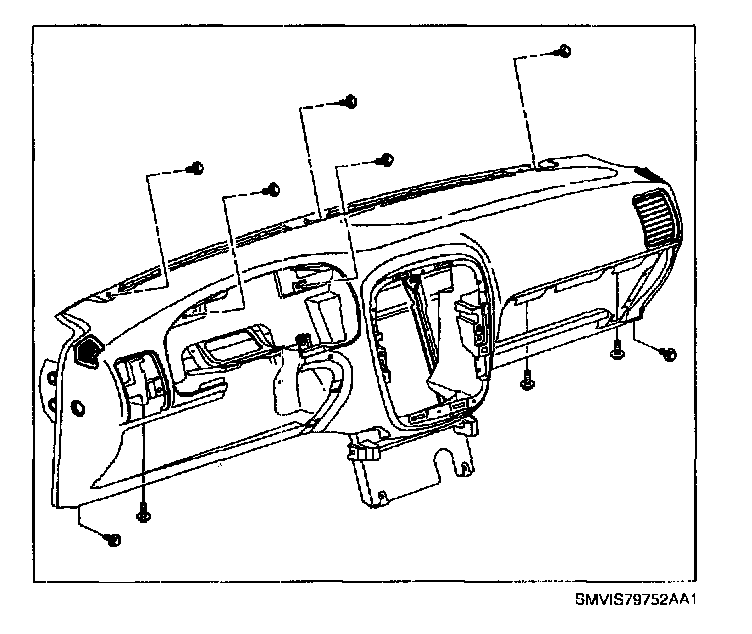 SMVIS79752AA1