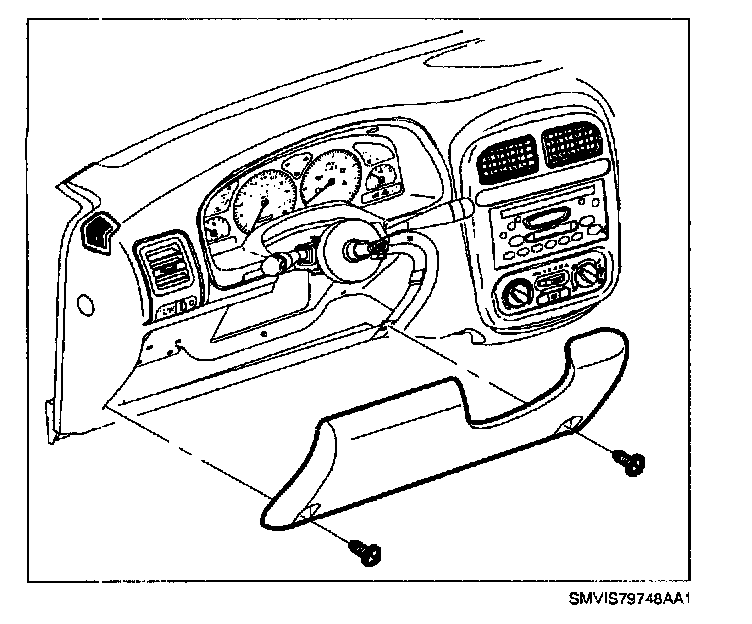 SMVIS79748AA1