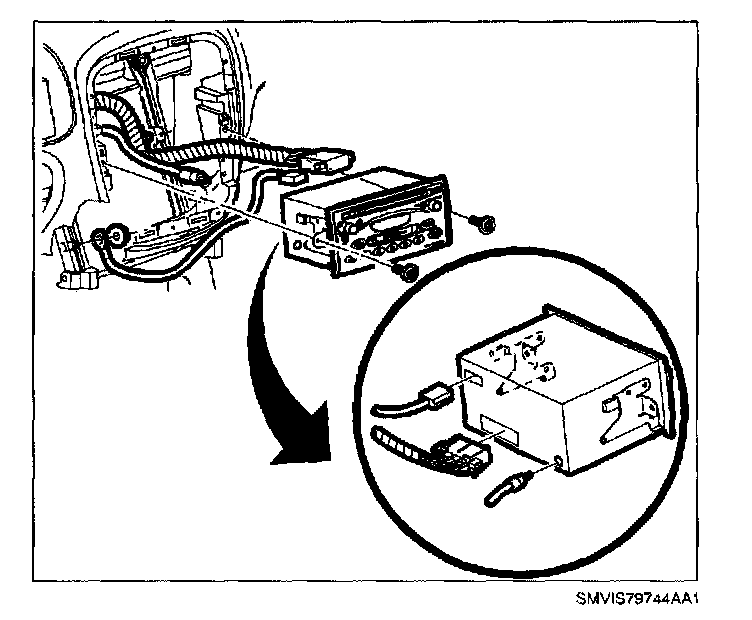 SMVIS79744AA1