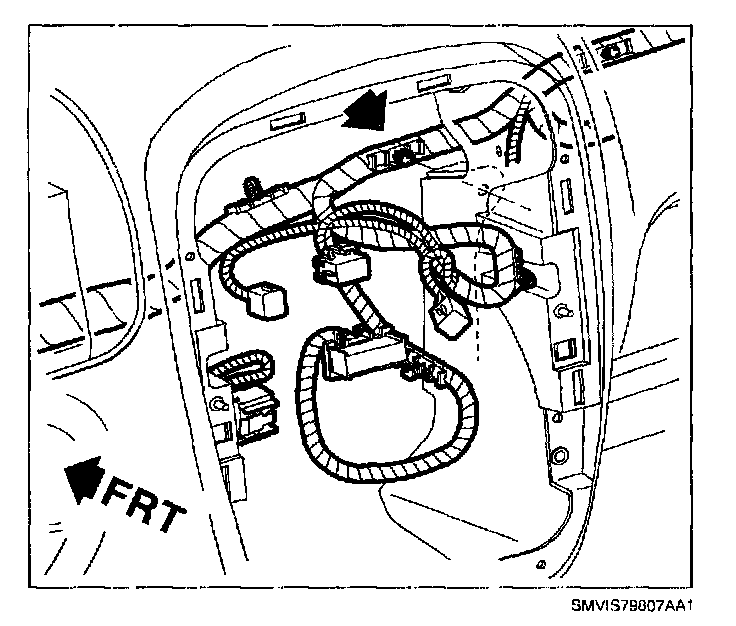 FRT

SMVIS79807AA1