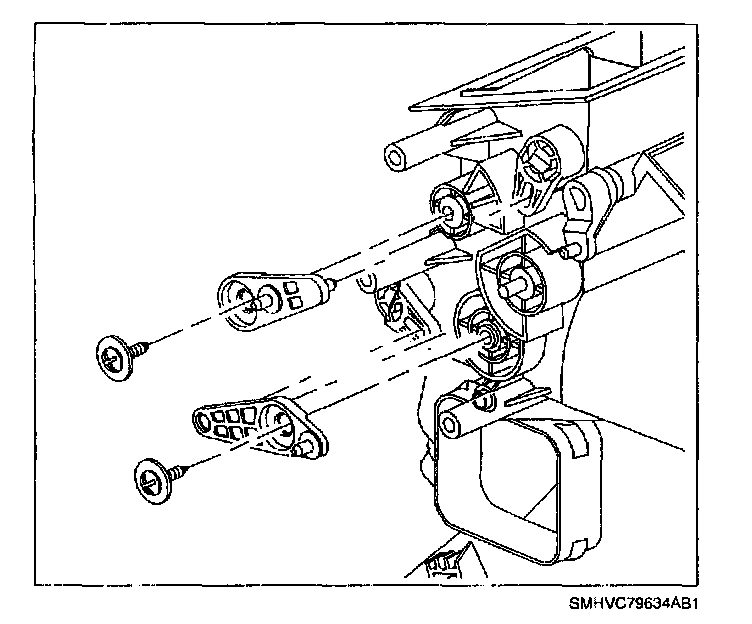 SMHVC79634AB1