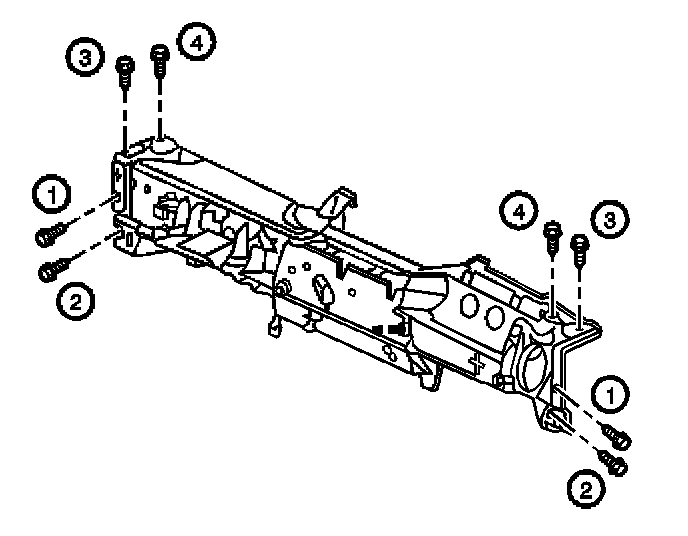 3
4
1
2
4
3
1
2