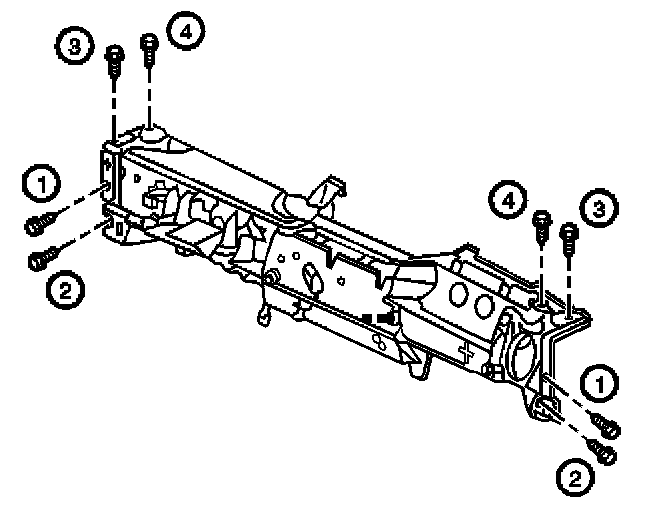 3
4
1
2
4
3
1
2