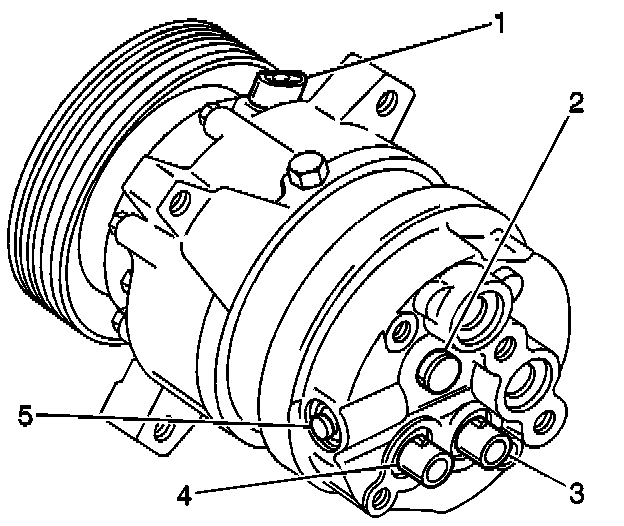 1
2
5
4
3