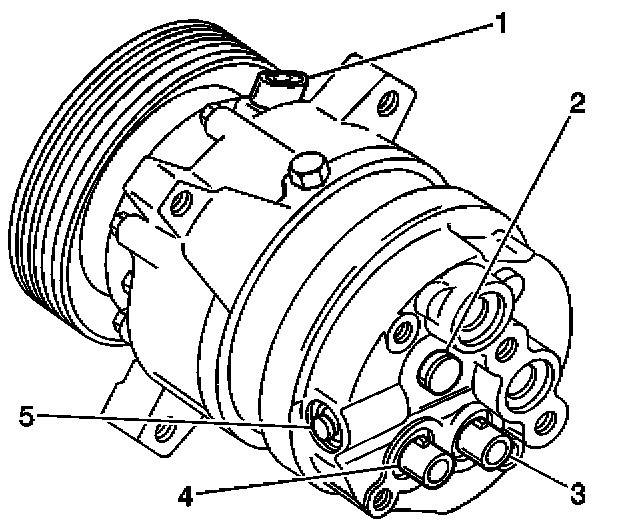 1
2
5
4
3