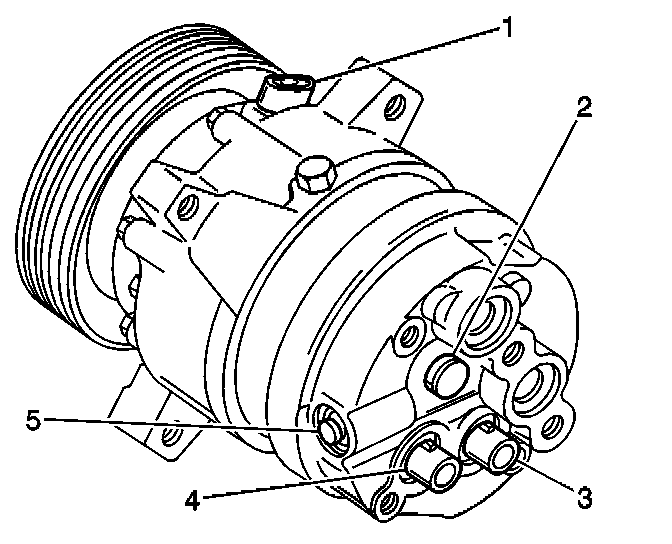 1
2
5
4
3