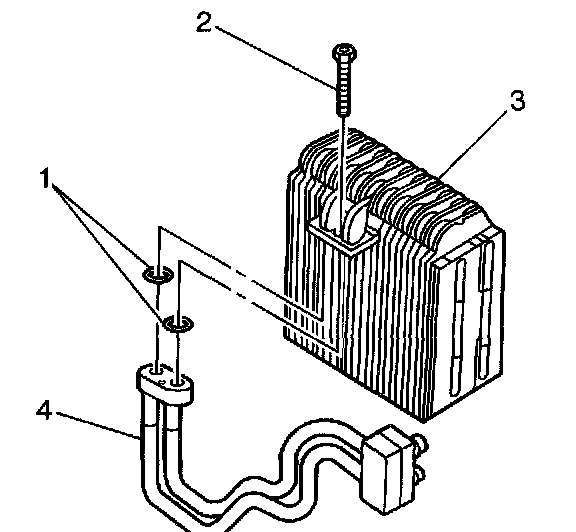 2
3
1
4