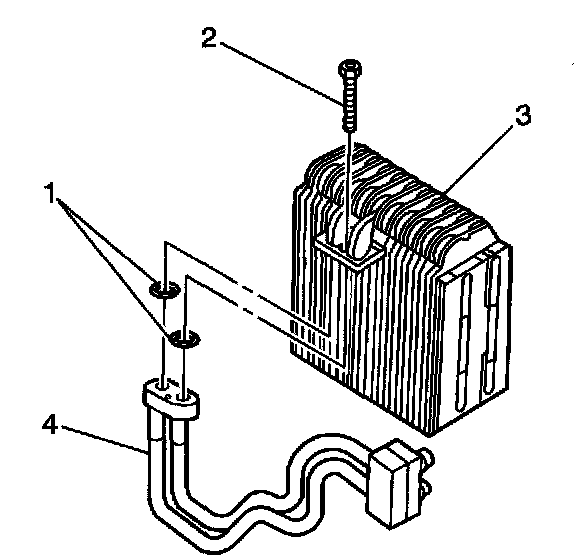 2
3
1
4