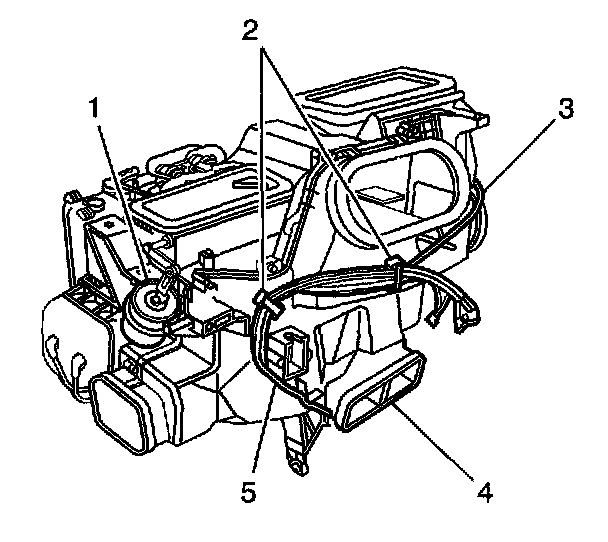 2
1
3
5
4