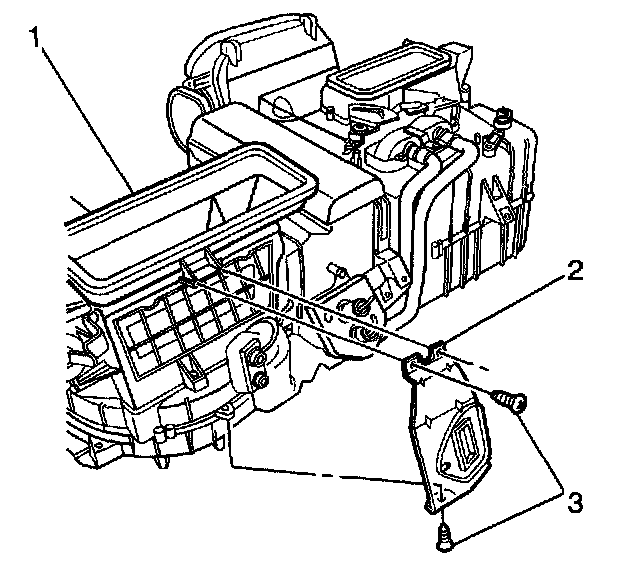 1
2
3