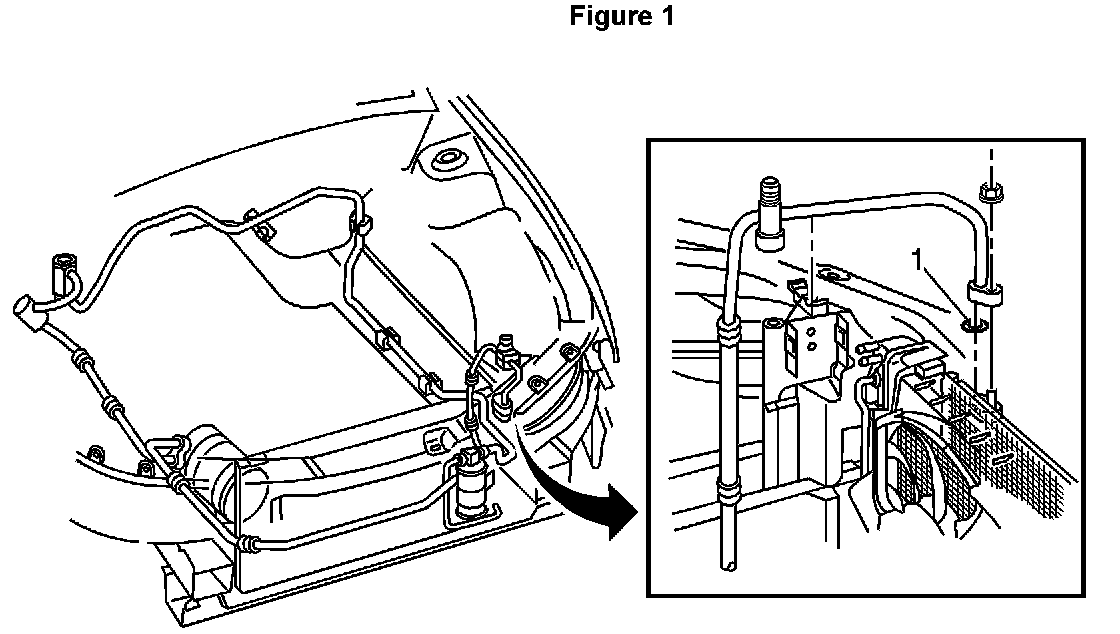 Figure 1

1