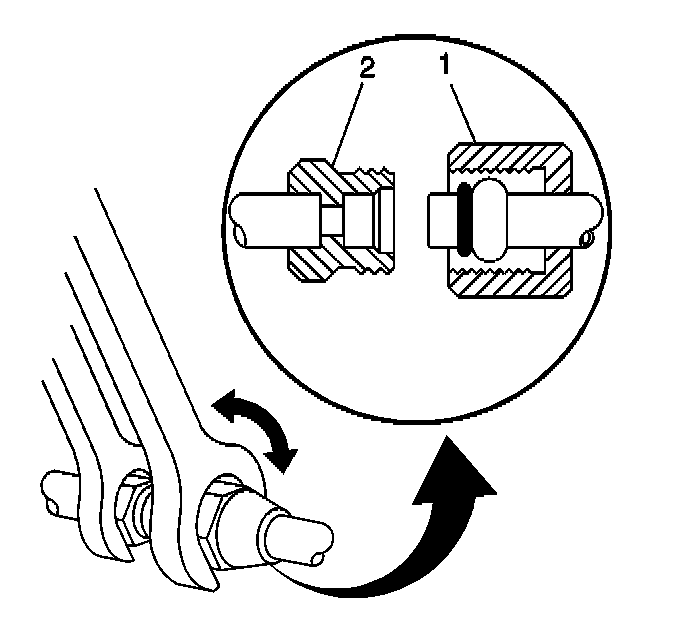 2
1