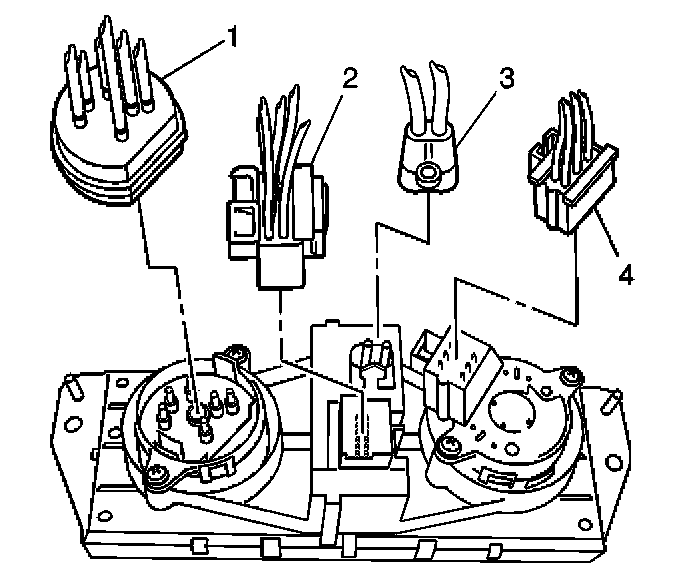 1
2
3
4