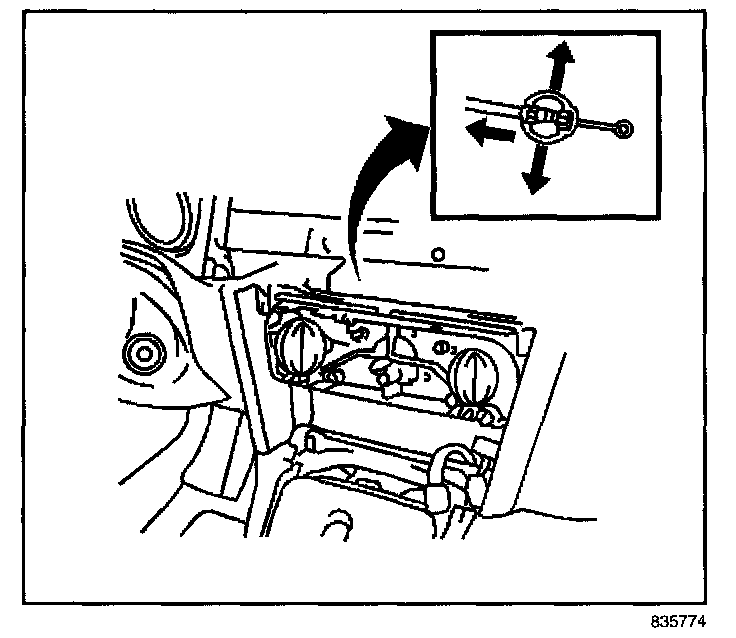 835774