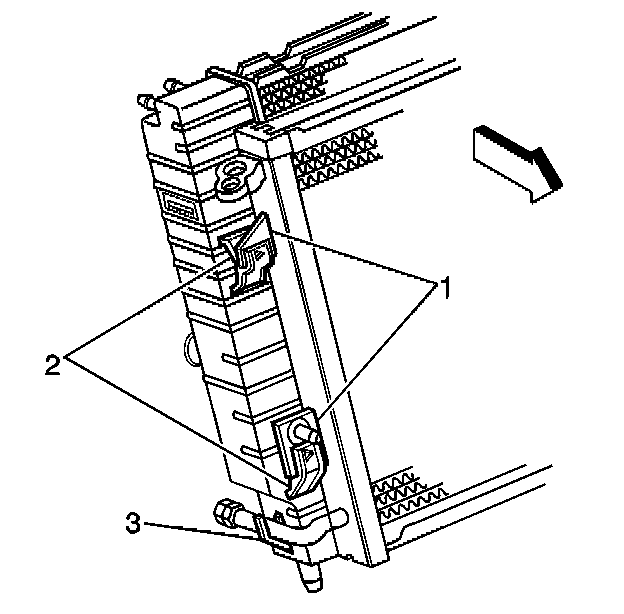 1
2
3