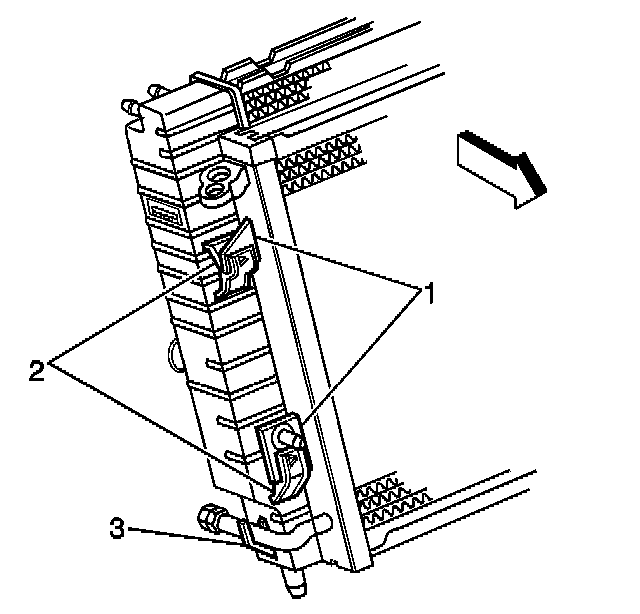 1
2
3