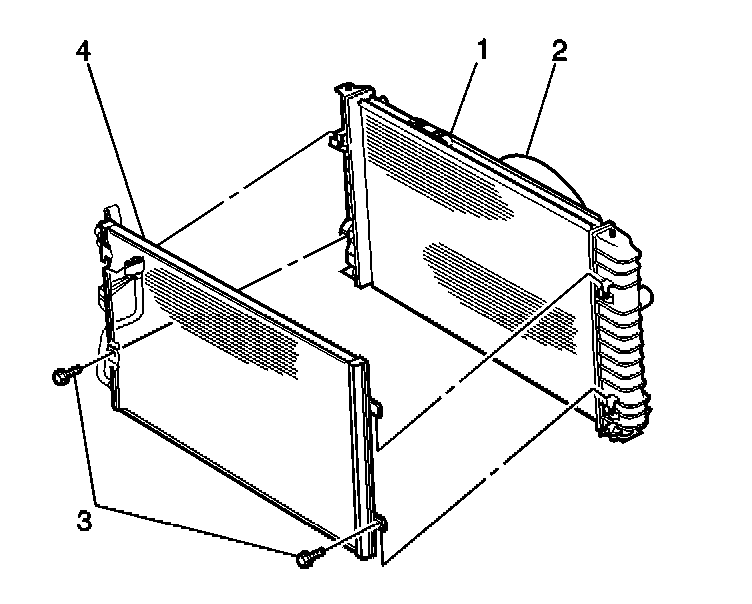 4
1
2
3