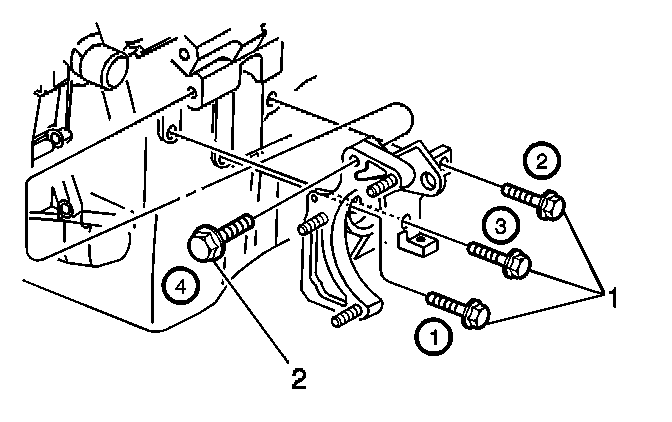 2
3
4
1
1
2