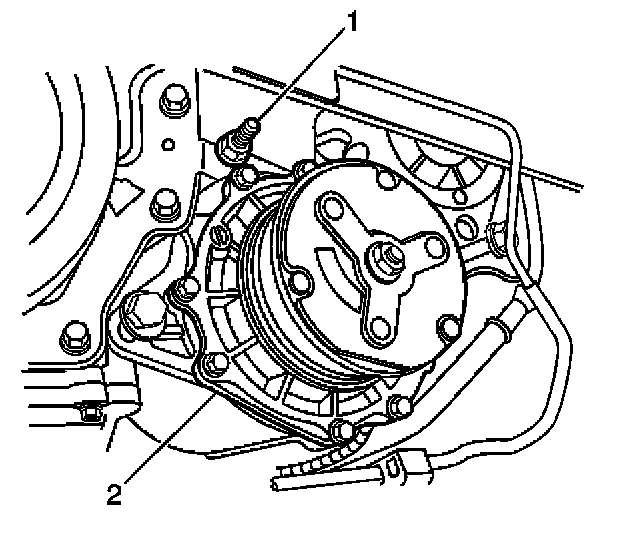 1

2