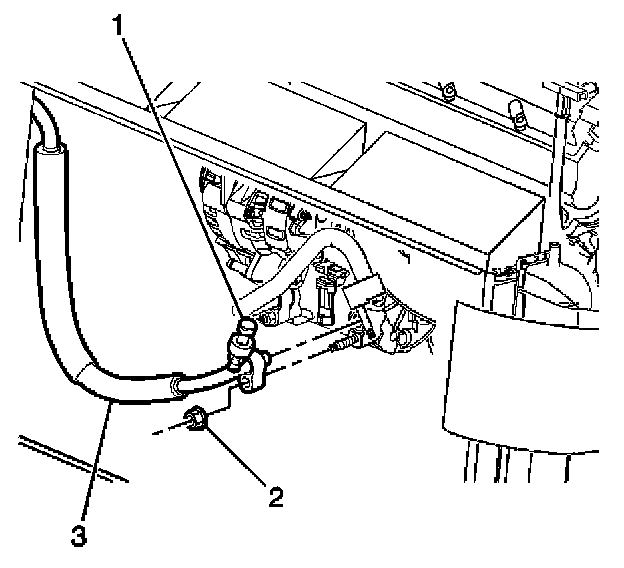 1
2
3